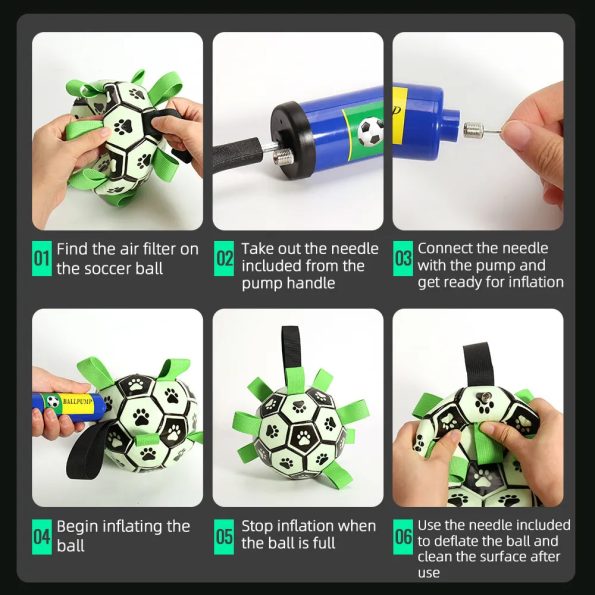 01 Find the air filter on the soccer ball

02 Take out the needle included from the pump handle

03 Connect the needle with the pump and get ready for inflation

BALLPUMP

04 Begin inflating the ball

05 Stop inflation when the ball is full

06 Use the needle included to deflate the ball and clean the surface after use